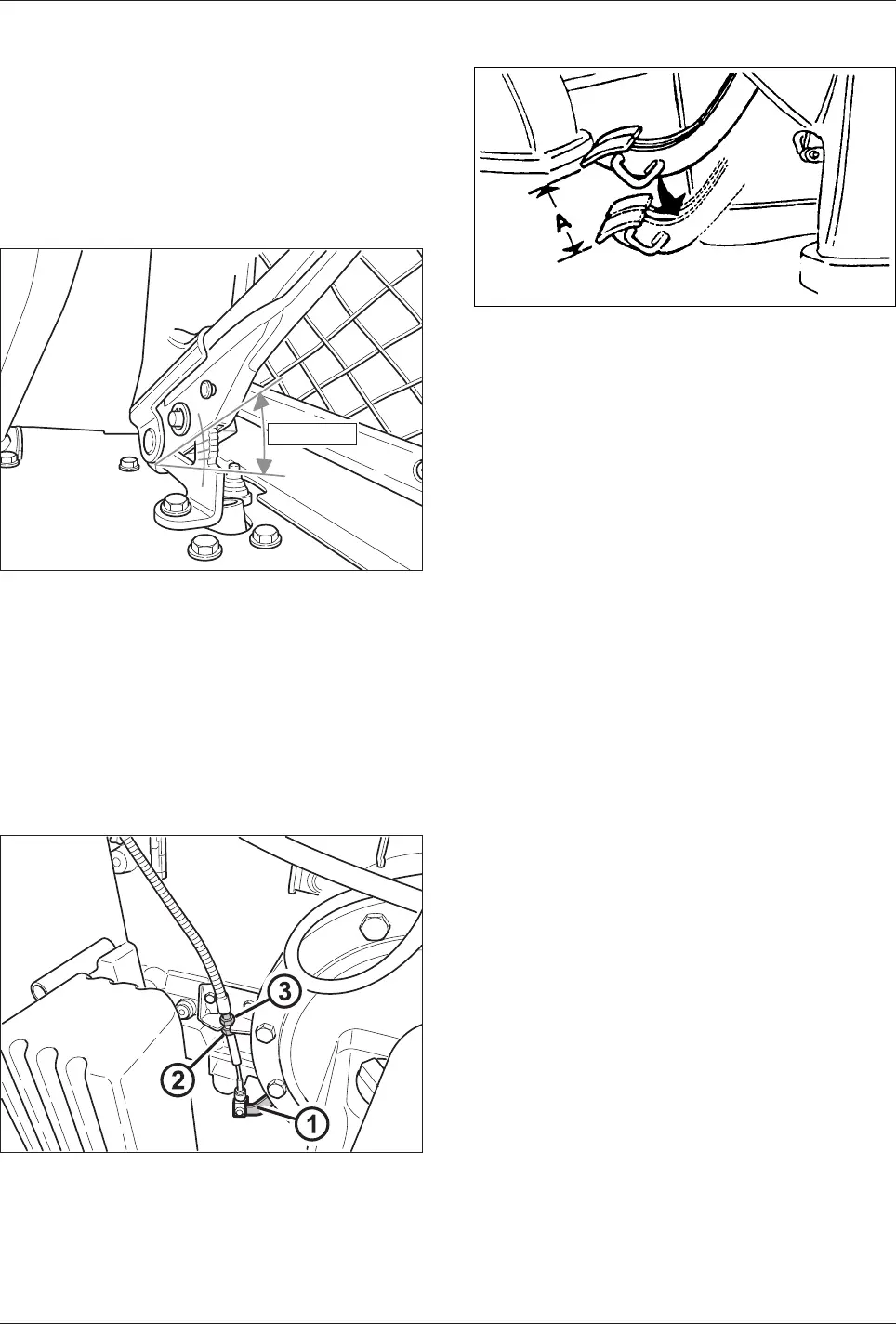 A

3

2

1