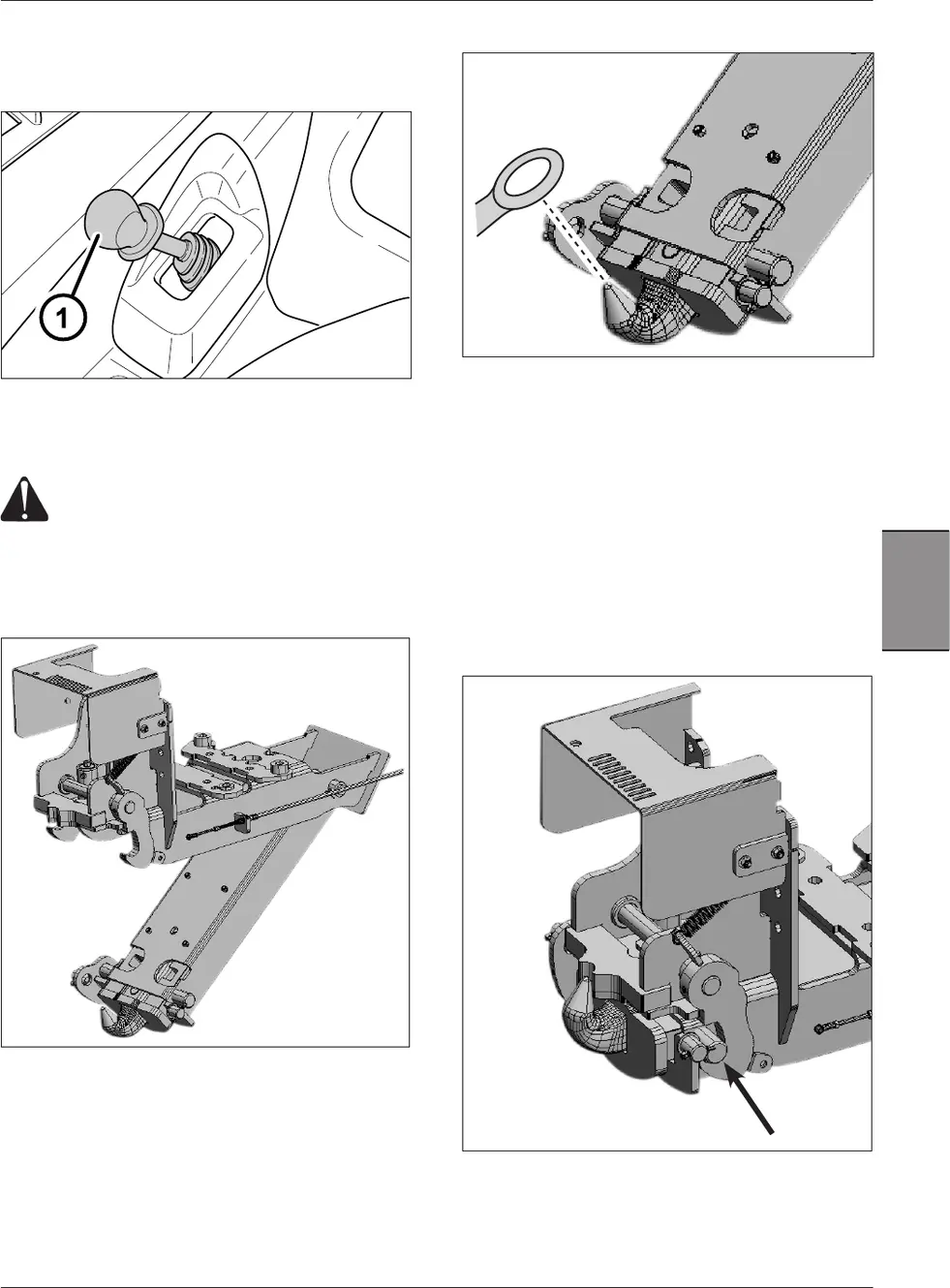 1