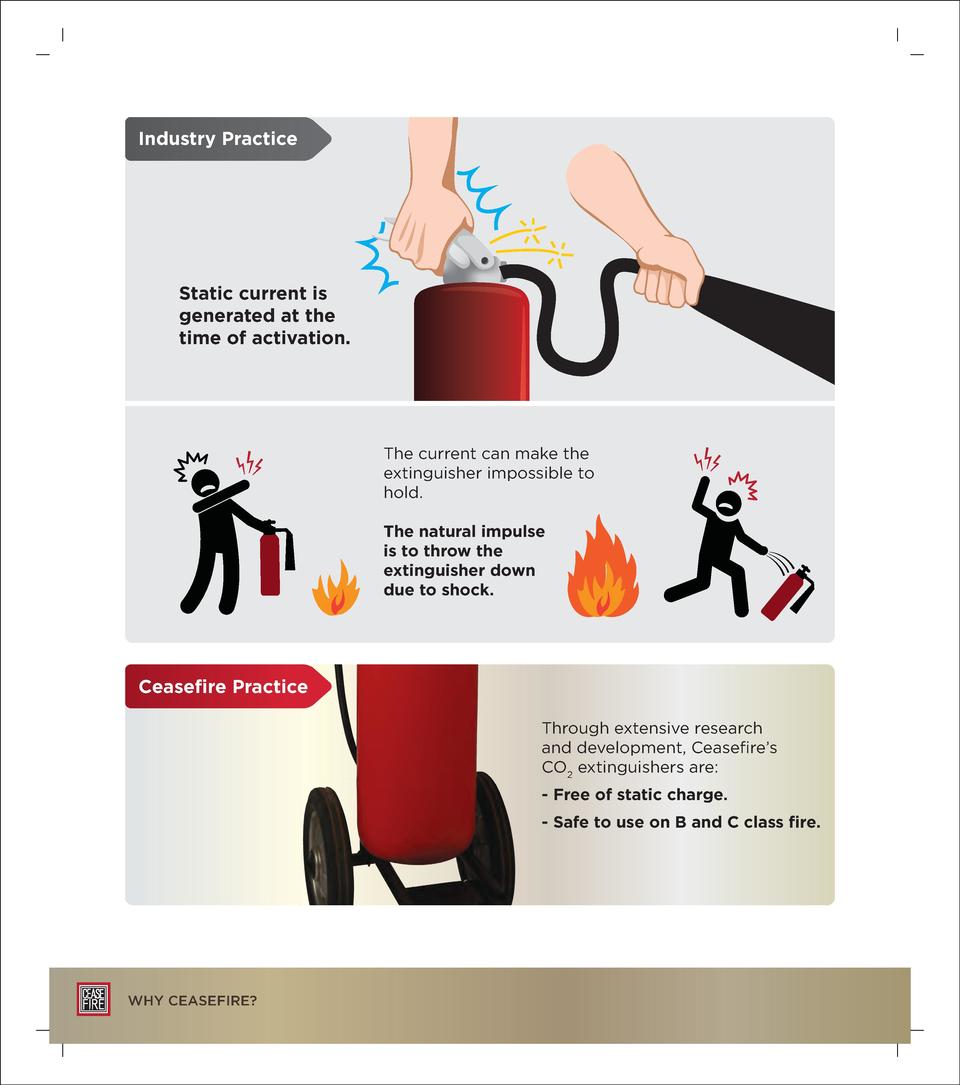 Industry Practice

Static current is generated at the time of activation.

The current can make the extinguisher impossible to hold.

The natural impulse is to throw the extinguisher down due to shock.

Ceasefire Practice

Through extensive research and development, Ceasefire's $CO_2$ extinguishers are:

- Free of static charge.

- Safe to use on B and C class fire.

CEASE FIRE

WHY CEASEFIRE?