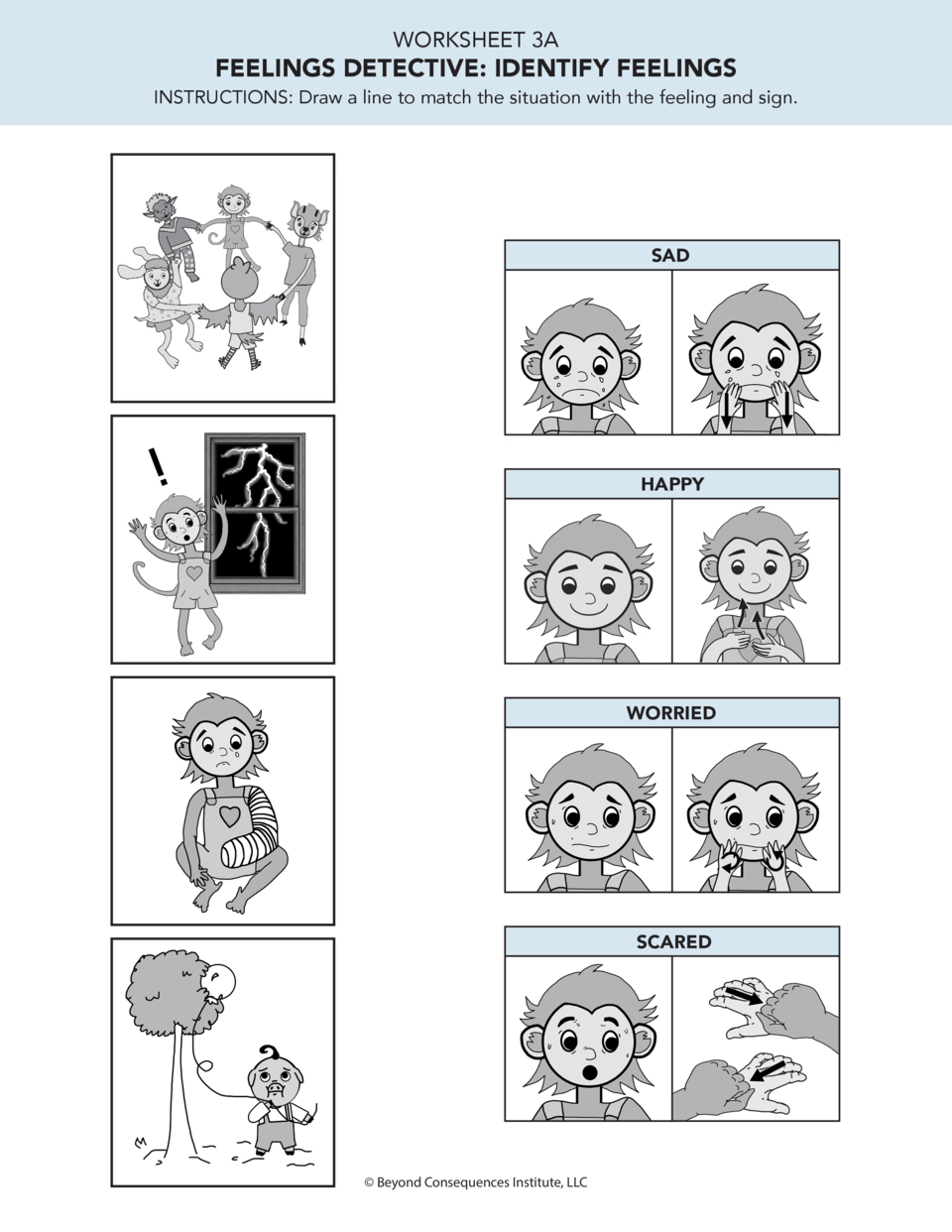 WORKSHEET 3A
FEELINGS DETECTIVE: IDENTIFY FEELINGS
INSTRUCTIONS: Draw a line to match the situation with the feeling and sign.

!

SAD

HAPPY

WORRIED

SCARED

© Beyond Consequences Institute, LLC