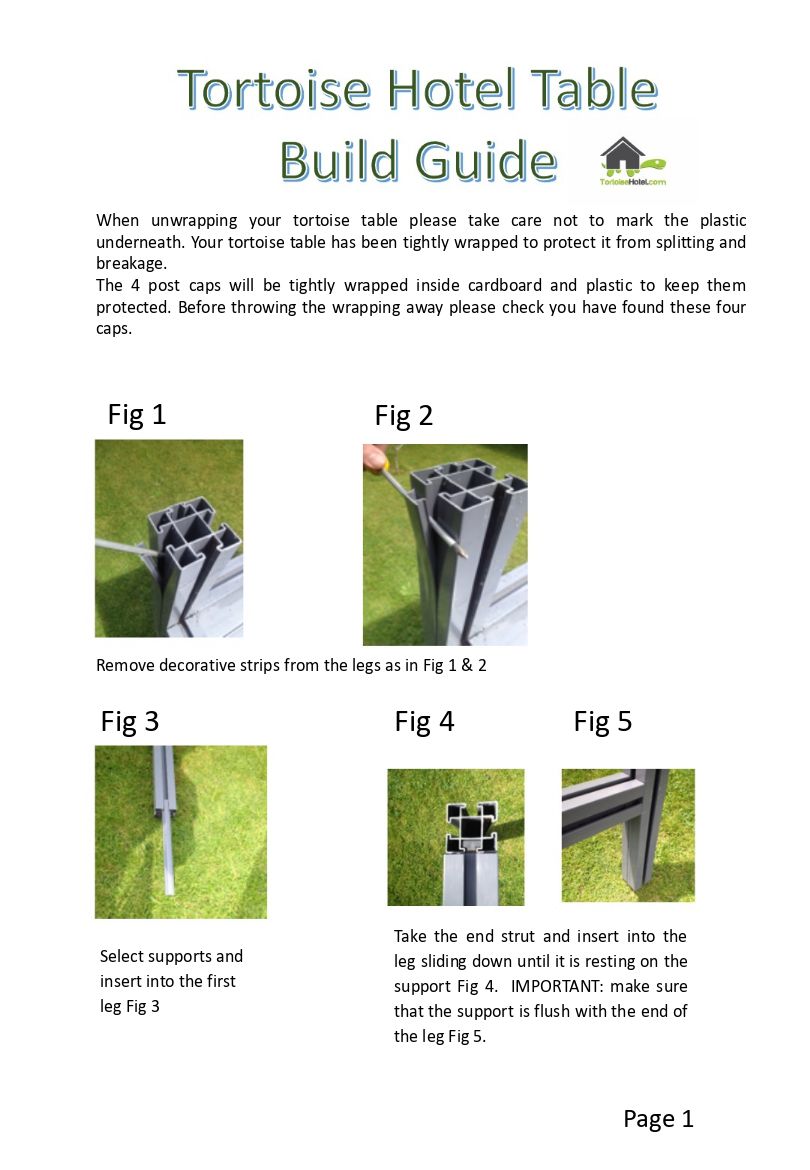 Tortoise Hotel Table Build Guide

TortoiseHotel.com

When unwrapping your tortoise table please take care not to mark the plastic underneath. Your tortoise table has been tightly wrapped to protect it from splitting and breakage.
The 4 post caps will be tightly wrapped inside cardboard and plastic to keep them protected. Before throwing the wrapping away please check you have found these four caps.

Fig 1

Fig 2

Remove decorative strips from the legs as in Fig 1 & 2

Fig 3

Fig 4

Fig 5

Select supports and insert into the first leg Fig 3

Take the end strut and insert into the leg sliding down until it is resting on the support Fig 4. IMPORTANT: make sure that the support is flush with the end of the leg Fig 5.

Page 1