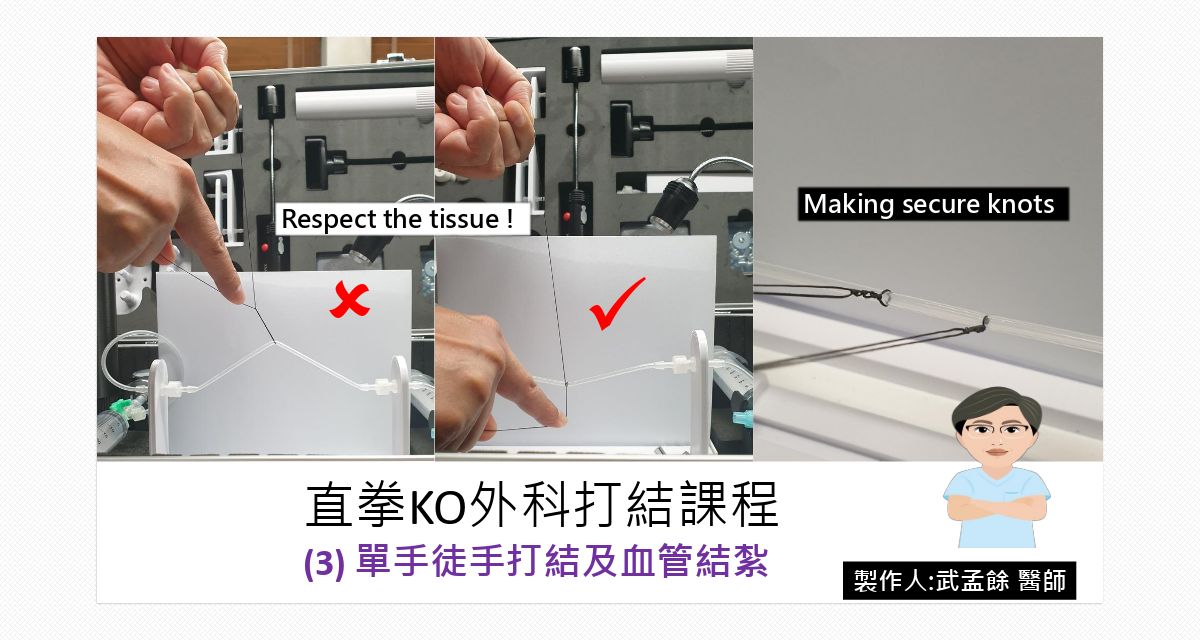 Respect the tissue !

Making secure knots

直拳KO外科打結課程

(3) 單手徒手打結及血管結紮

製作人:武孟餘 醫師